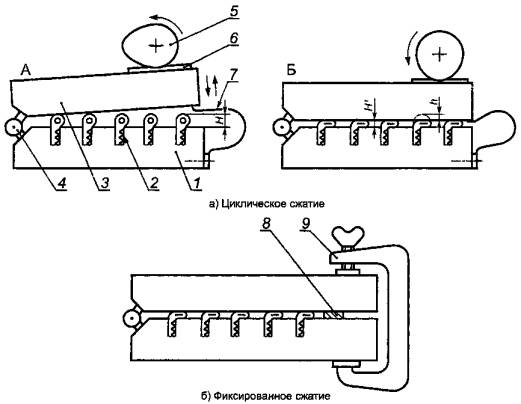 5
6
А
7
H
4
3
2
1
Б
H'
h
а) Циклическое сжатие
8
9
б) Фиксированное сжатие